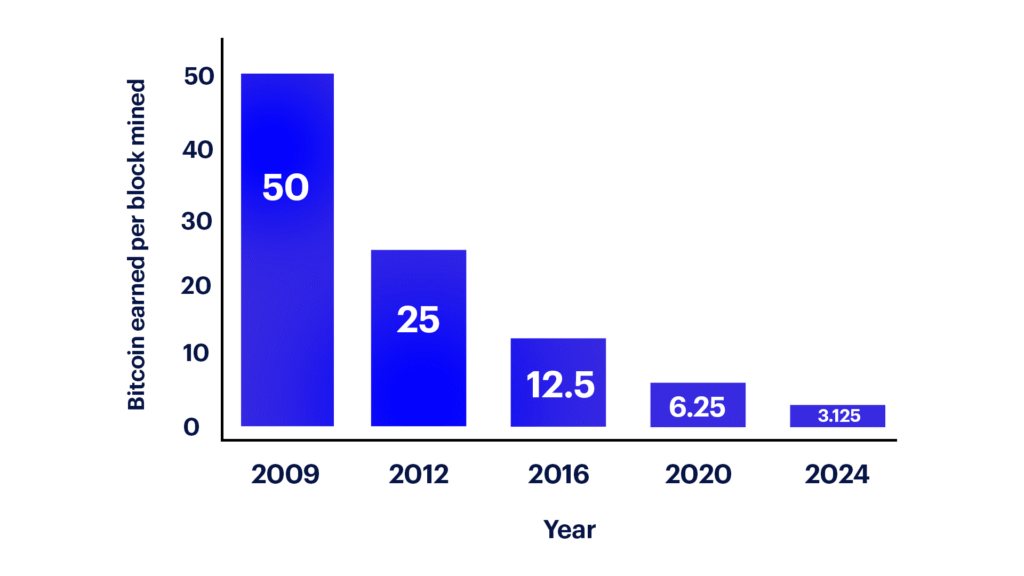 Bitcoin earned per block mined

50
40
30
20
10
0

50
25
12.5
6.25
3.125

2009
2012
2016
2020
2024

Year